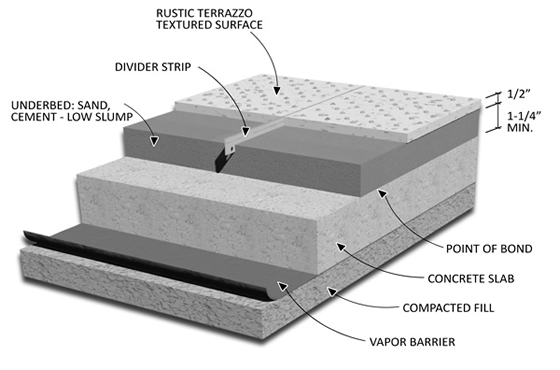 RUSTIC TERRAZZO TEXTURED SURFACE

DIVIDER STRIP

UNDERBED: SAND, CEMENT - LOW SLUMP

1/2"

1-1/4" MIN.

POINT OF BOND

CONCRETE SLAB

COMPACTED FILL

VAPOR BARRIER